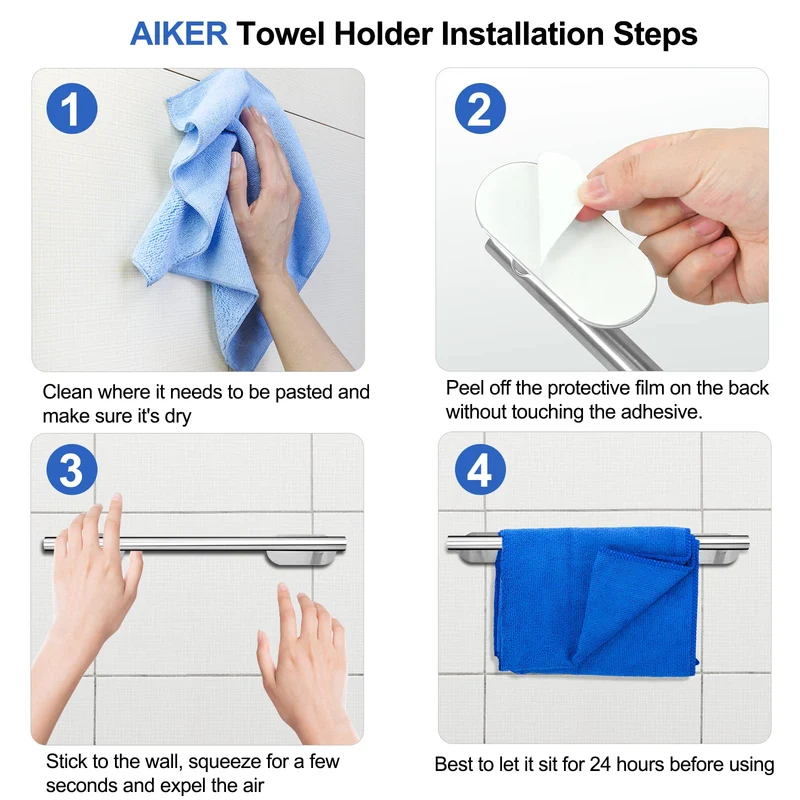 AIKER Towel Holder Installation Steps

1

Clean where it needs to be pasted and make sure it's dry

2

Peel off the protective film on the back without touching the adhesive.

3

Stick to the wall, squeeze for a few seconds and expel the air

4

Best to let it sit for 24 hours before using